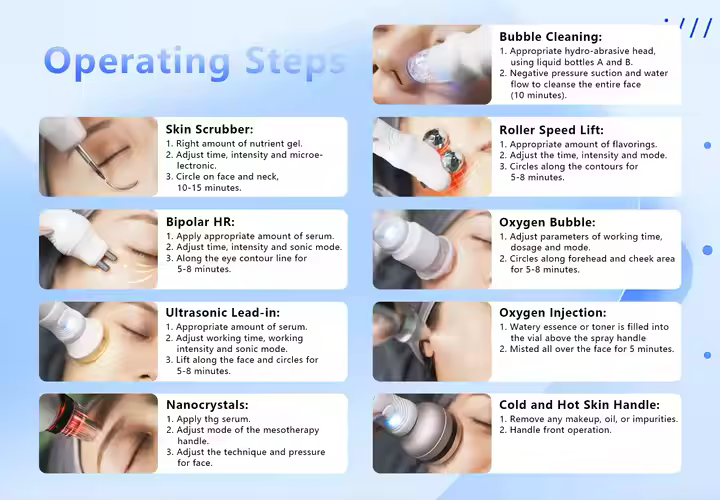 Operating Steps

Skin Scrubber:
1. Right amount of nutrient gel.
2. Adjust time, intensity and microelectronic.
3. Circle on face and neck, 10-15 minutes.

Bipolar HR:
1. Apply appropriate amount of serum.
2. Adjust time, intensity and sonic mode.
3. Along the eye contour line for 5-8 minutes.

Ultrasonic Lead-in:
1. Appropriate amount of serum.
2. Adjust working time, working intensity and sonic mode.
3. Lift along the face and circles for 5-8 minutes.

Nanocrystals:
1. Apply thg serum.
2. Adjust mode of the mesotherapy handle.
3. Adjust the technique and pressure for face.

Bubble Cleaning:
1. Appropriate hydro-abrasive head, using liquid bottles A and B.
2. Negative pressure suction and water flow to cleanse the entire face (10 minutes).

Roller Speed Lift:
1. Appropriate amount of flavorings.
2. Adjust the time, intensity and mode.
3. Circles along the contours for 5-8 minutes.

Oxygen Bubble:
1. Adjust parameters of working time, dosage and mode.
2. Circles along forehead and cheek area for 5-8 minutes.

Oxygen Injection:
1. Watery essence or toner is filled into the vial above the spray handle
2. Misted all over the face for 5 minutes.

Cold and Hot Skin Handle:
1. Remove any makeup, oil, or impurities.
2. Handle front operation.